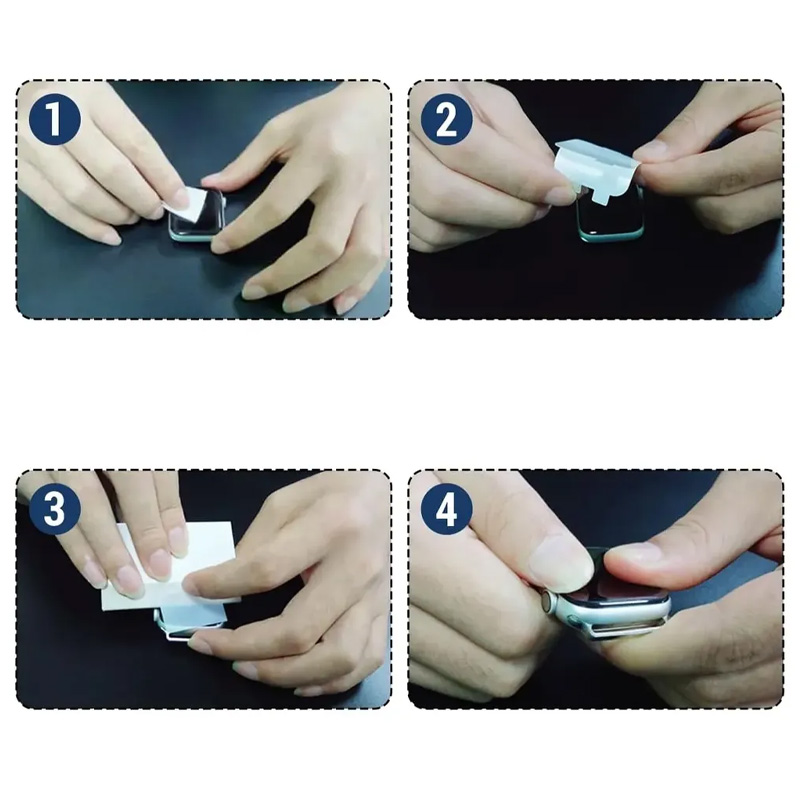 1

2

3

4